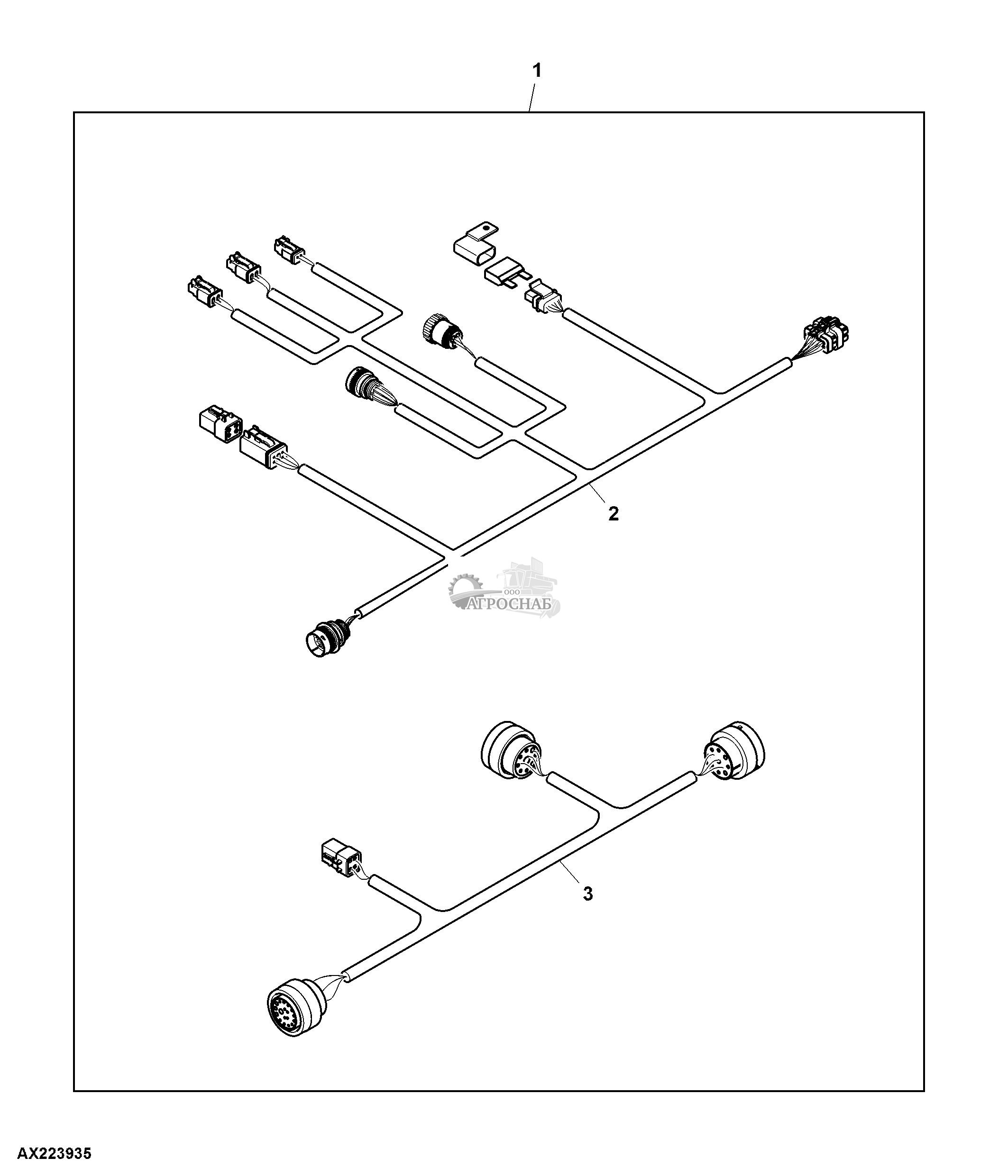 1

2

ООО
АГРОСНАБ

3

AX223935